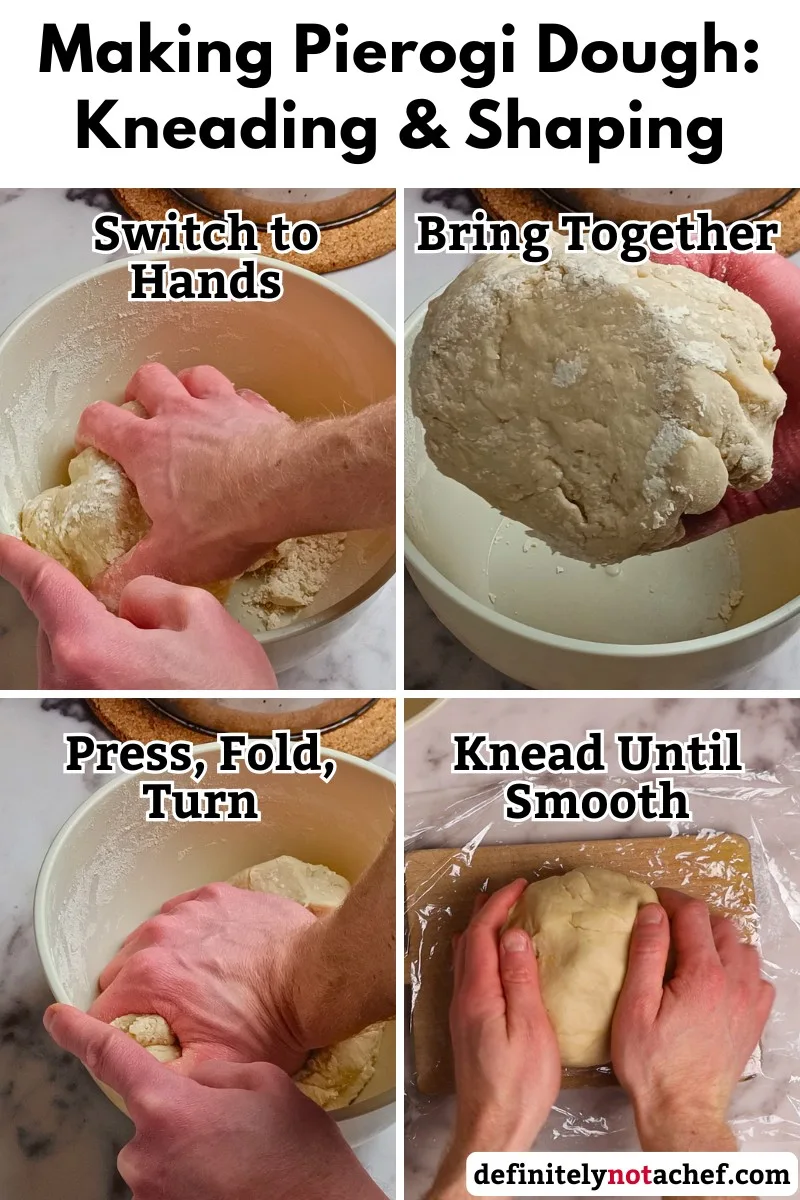 Making Pierogi Dough: Kneading & Shaping

Switch to Hands

Bring Together

Press, Fold, Turn

Knead Until Smooth

definitelynotachef.com