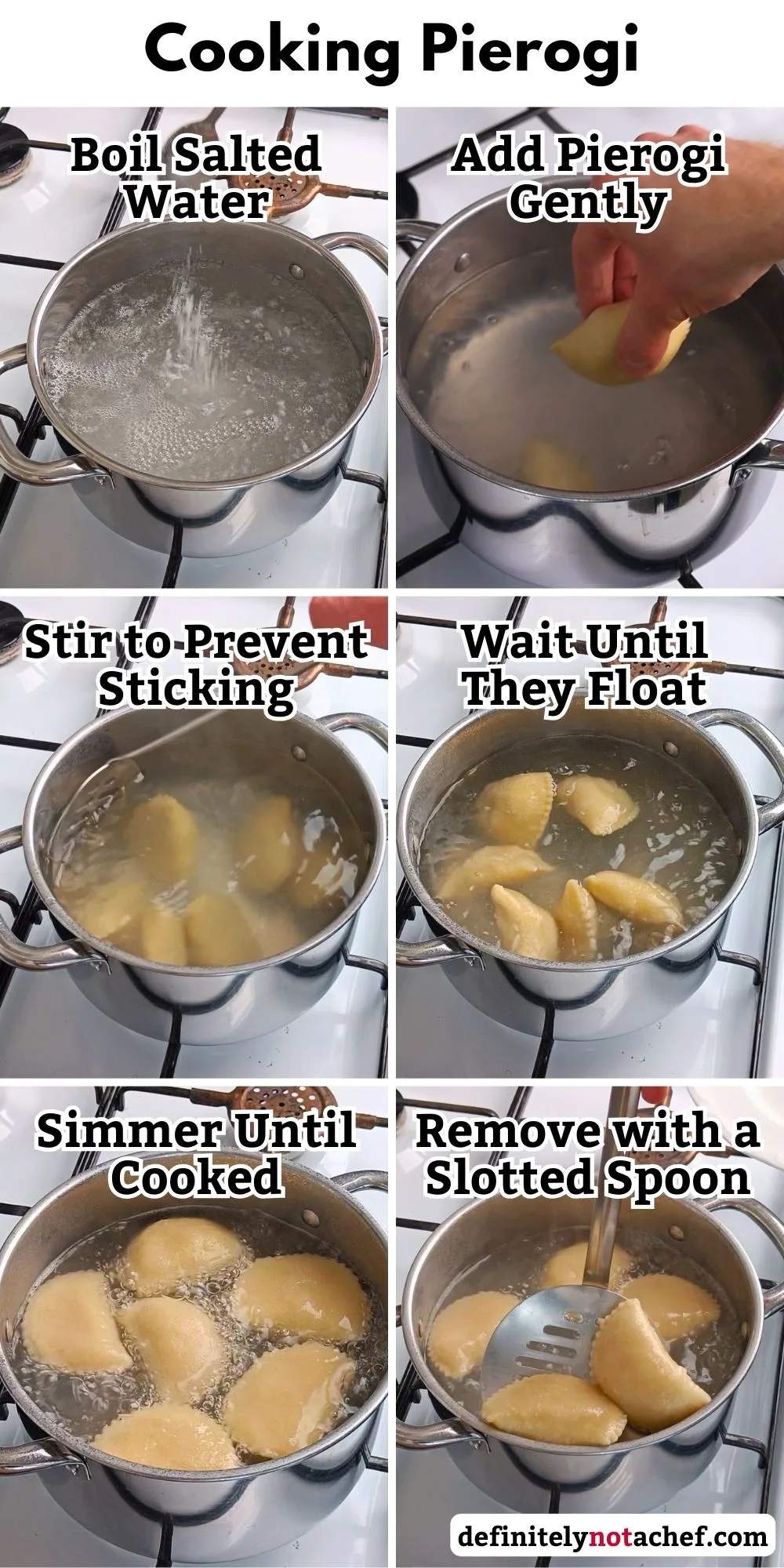 Cooking Pierogi

Boil Salted Water

Add Pierogi Gently

Stir to Prevent Sticking

Wait Until They Float

Simmer Until Cooked

Remove with a Slotted Spoon

definitelynotachef.com